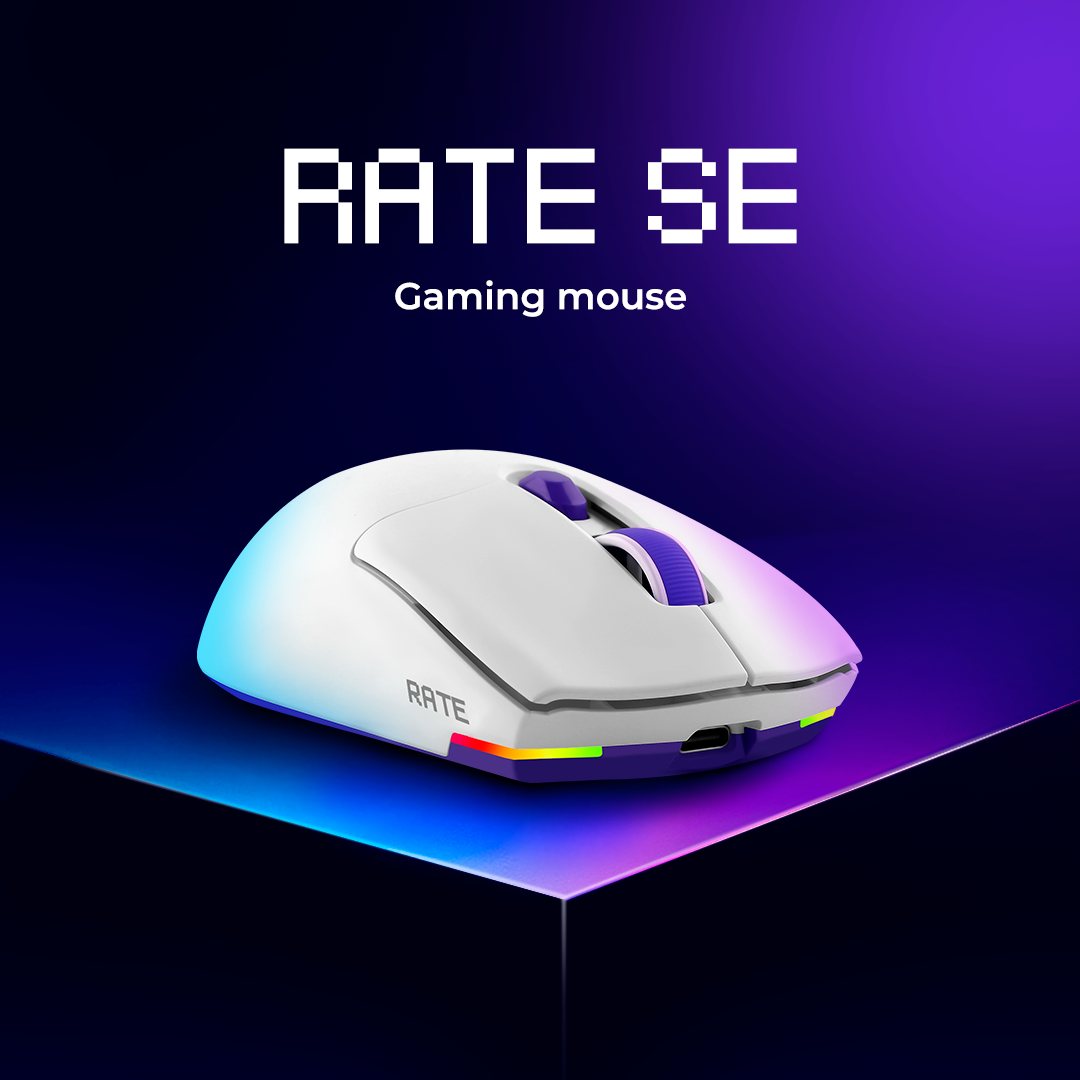 RATE SE

Gaming mouse

RATE